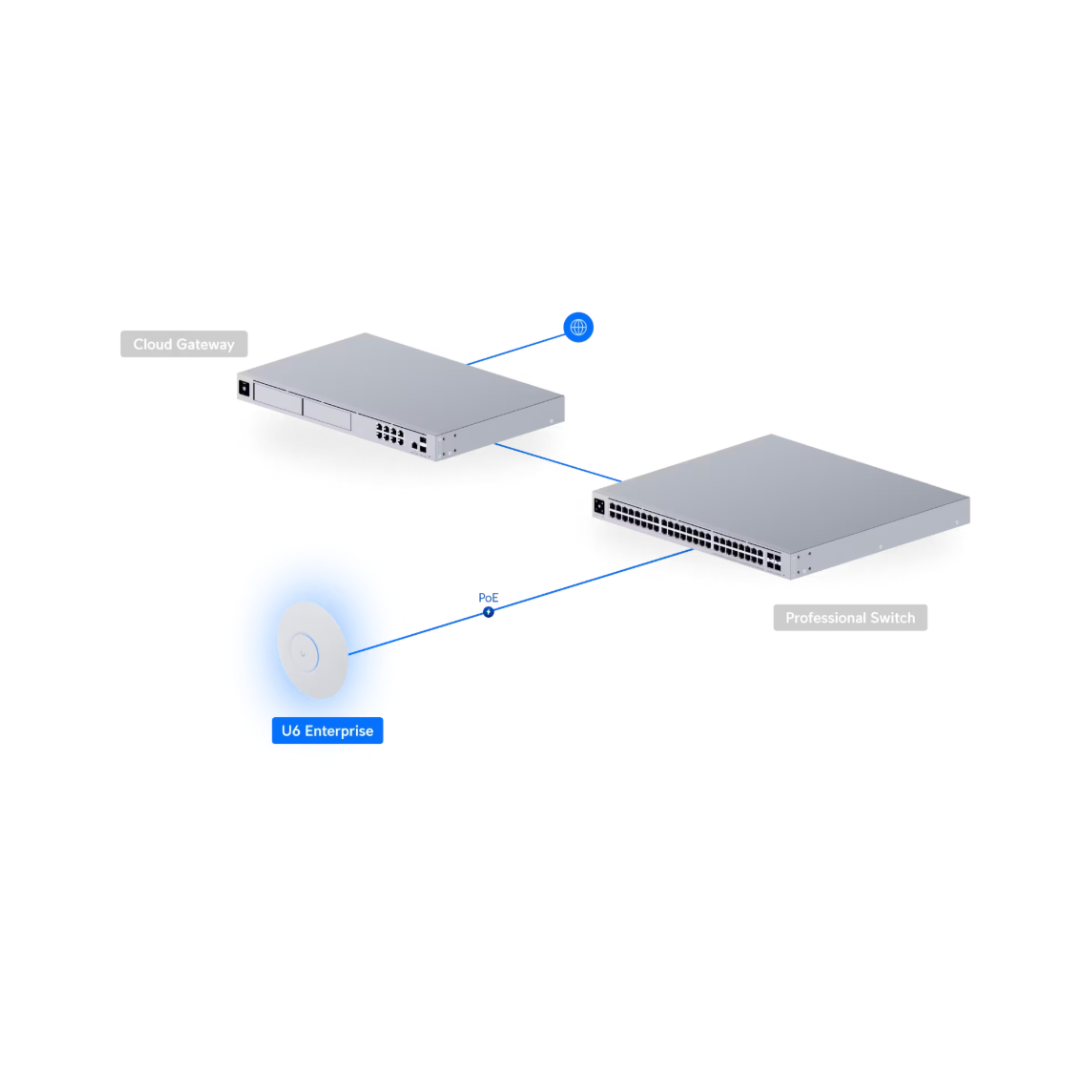 Cloud Gateway

PoE

Professional Switch

U6 Enterprise